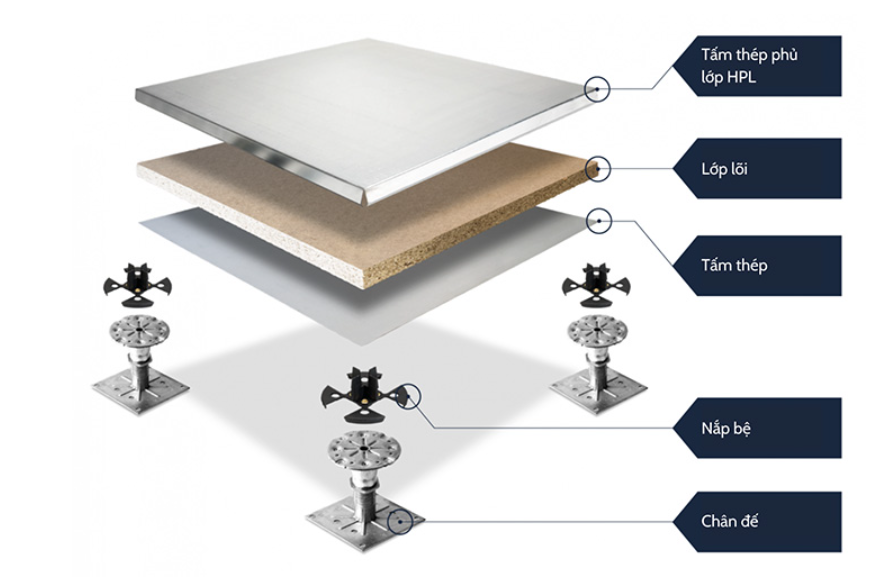 Tấm thép phủ lớp HPL

Lớp lõi

Tấm thép

Nắp bệ

Chân đế